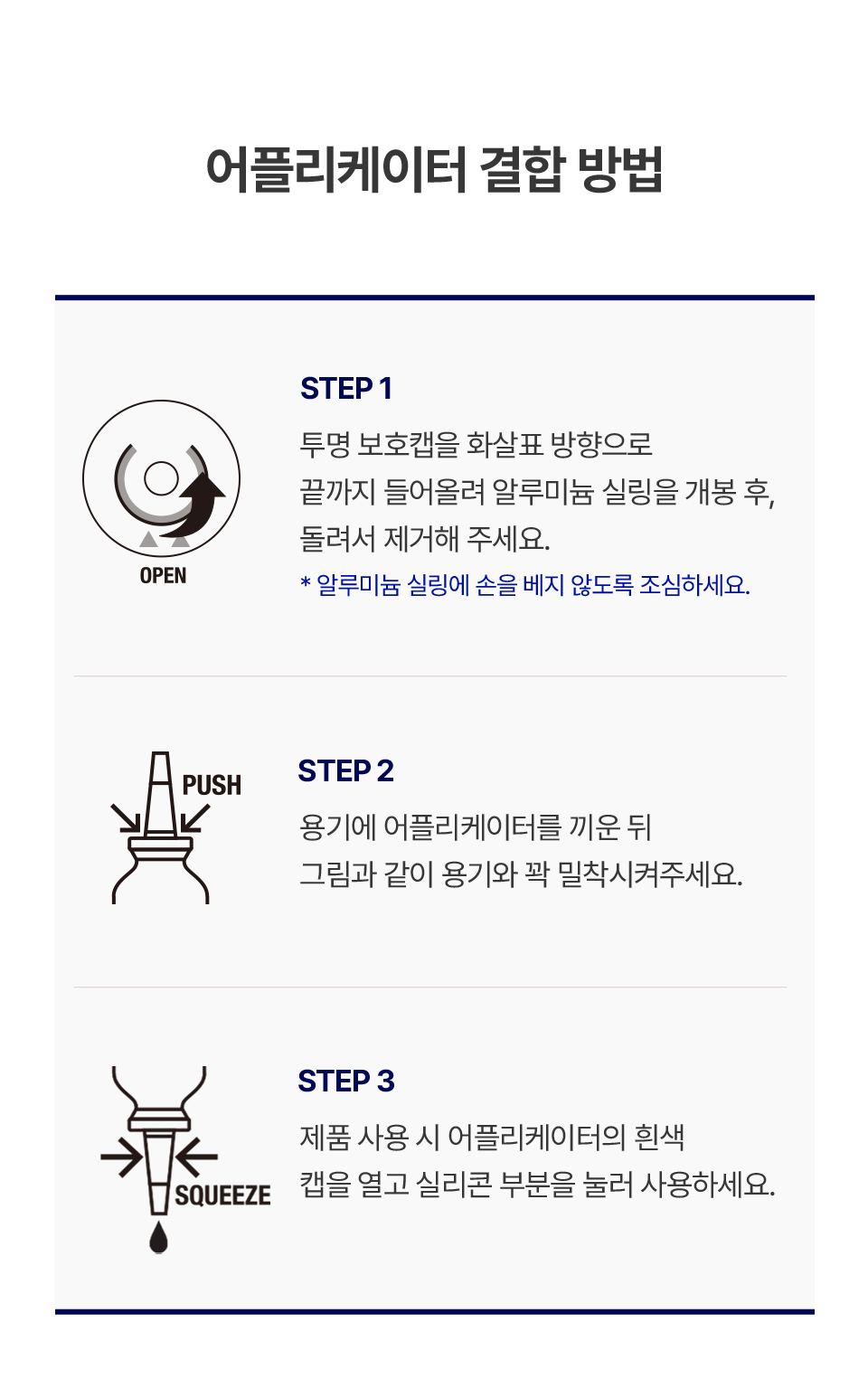 어플리케이터 결합 방법

OPEN

STEP 1

투명 보호캡을 화살표 방향으로
끝까지 들어올려 알루미늄 실링을 개봉 후,
돌려서 제거해 주세요.

* 알루미늄 실링에 손을 베지 않도록 조심하세요.

PUSH

STEP 2

용기에 어플리케이터를 끼운 뒤
그림과 같이 용기와 꽉 밀착시켜주세요.

SQUEEZE

STEP 3

제품 사용 시 어플리케이터의 흰색
캡을 열고 실리콘 부분을 눌러 사용하세요.