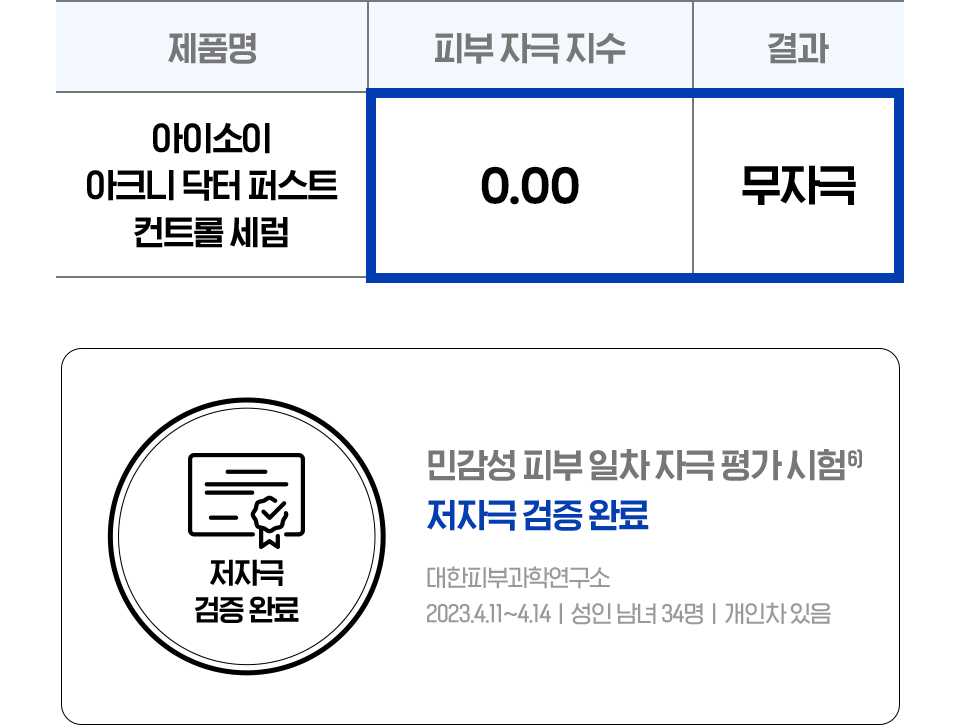 | 제품명 | 피부 자극 지수 | 결과 |
|---|---|---|
| 아이소이 아크니 닥터 퍼스트 컨트롤 세럼 | 0.00 | 무자극 |

저자극
검증 완료

민감성 피부 일차 자극 평가 시험$^{6)}$
저자극 검증 완료

대한피부과학연구소
2023.4.11~4.14 | 성인 남녀 34명 | 개인차 있음